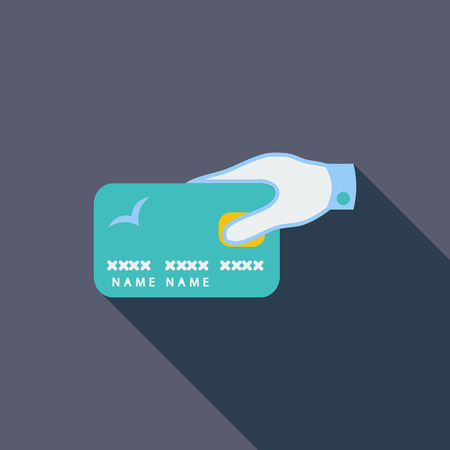 XXXX XXXX XXXX
NAME NAME