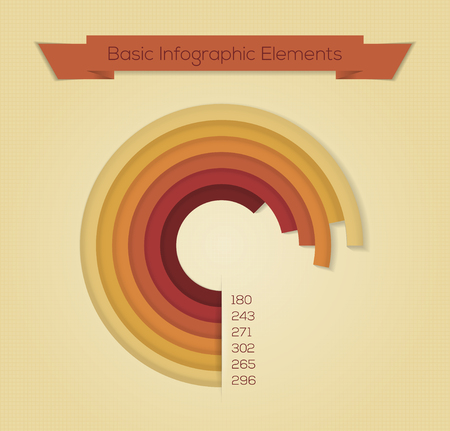 Basic Infographic Elements

180
243
271
302
265
296