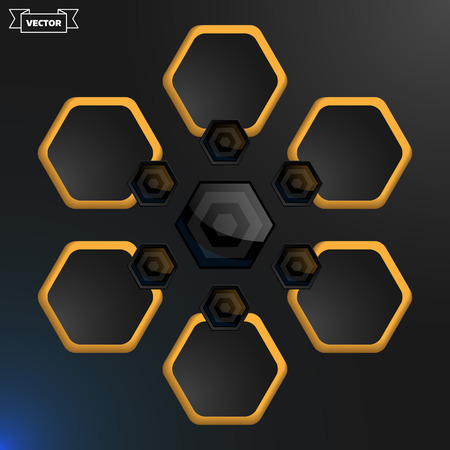 VECTOR