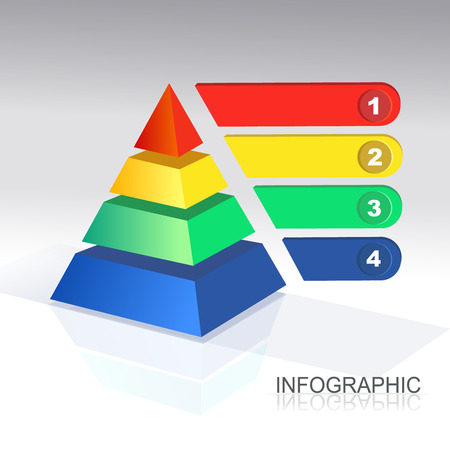 1
2
3
4
INFOGRAPHIC