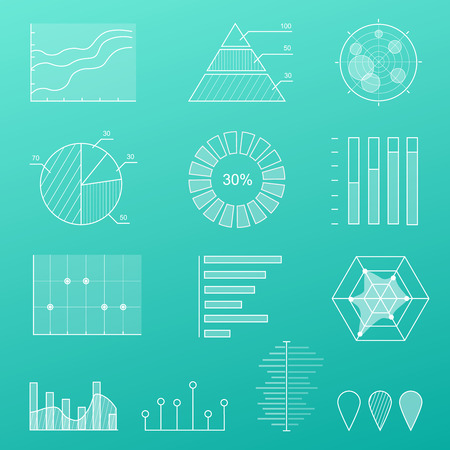 100
50
30
30
70
30
50
30%