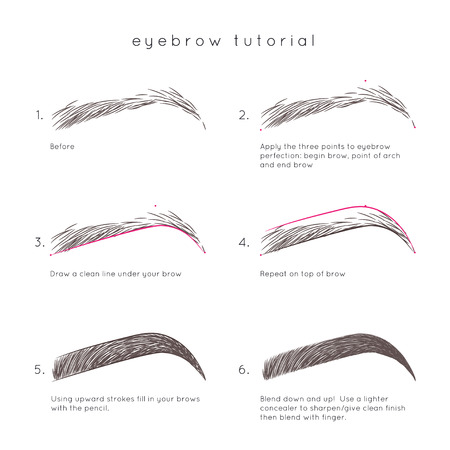 eyebrow tutorial

1.

Before

2.

Apply the three points to eyebrow perfection: begin brow, point of arch and end brow

3.

Draw a clean line under your brow

4.

Repeat on top of brow

5.

Using upward strokes fill in your brows with the pencil.

6.

Blend down and up! Use a lighter concealer to sharpen/give clean finish then blend with finger.