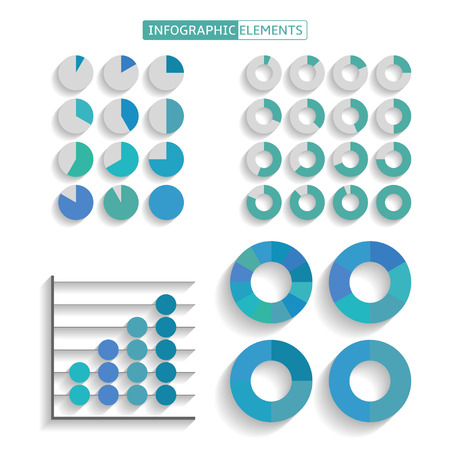 INFOGRAPHIC ELEMENTS