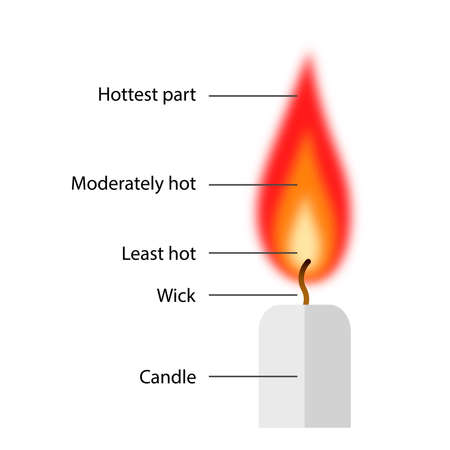 Hottest part

Moderately hot

Least hot

Wick

Candle