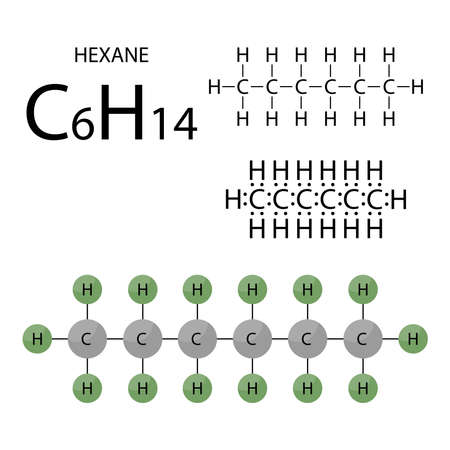 HEXANE

$C_6H_{14}$

H H H H H H
H–C–C–C–C–C–C–H
H H H H H H

H H H H H H
H:C:C:C:C:C:C:H
H H H H H H

H H H H H H
H C C C C C C H
H H H H H H