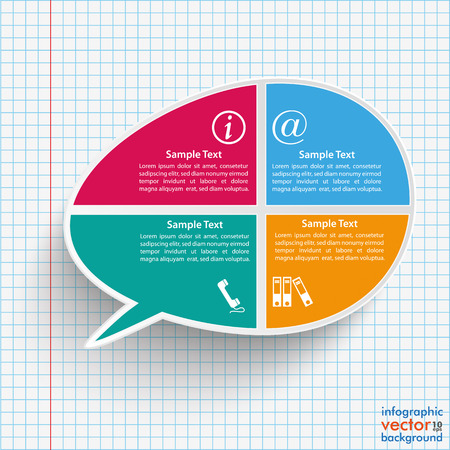 i

Sample Text

Lorem ipsum dolor sit amet, consetetur sadipscing elitr, sed diam nonumy eirmod tempor invidunt ut labore et dolore magna aliquyam erat, sed diam voluptua.

@

Sample Text

Lorem ipsum dolor sit amet, consetetur sadipscing elitr, sed diam nonumy eirmod tempor invidunt ut labore et dolore magna aliquyam erat, sed diam voluptua.

Sample Text

Lorem ipsum dolor sit amet, consetetur sadipscing elitr, sed diam nonumy eirmod tempor invidunt ut labore et dolore magna aliquyam erat, sed diam voluptua.

Sample Text

Lorem ipsum dolor sit amet, consetetur sadipscing elitr, sed diam nonumy eirmod tempor invidunt ut labore et dolore magna aliquyam erat, sed diam voluptua.

infographic
vector 10 eps
background