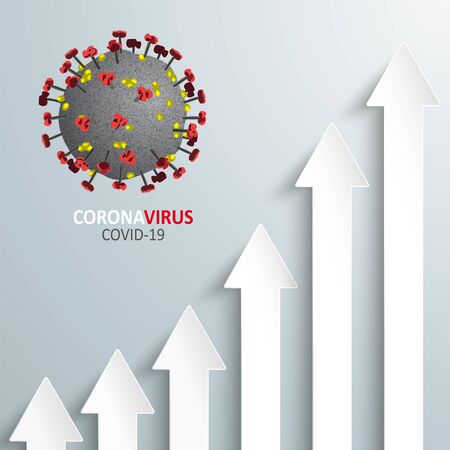 CORONAVIRUS
COVID-19