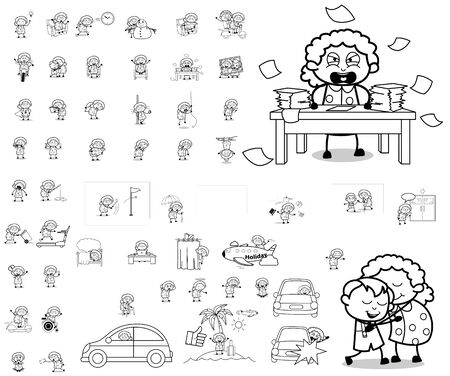 Holidays