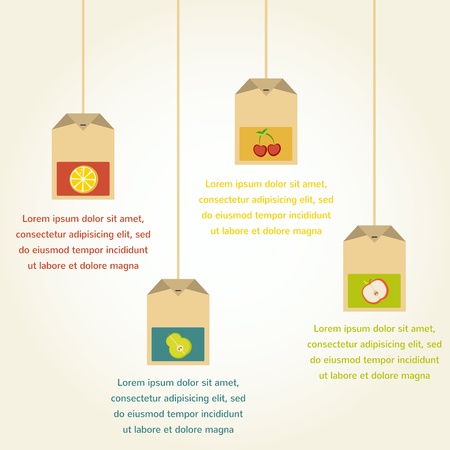 Lorem ipsum dolor sit amet, consectetur adipisicing elit, sed do eiusmod tempor incididunt ut labore et dolore magna

Lorem ipsum dolor sit amet, consectetur adipisicing elit, sed do eiusmod tempor incididunt ut labore et dolore magna

Lorem ipsum dolor sit amet, consectetur adipisicing elit, sed do eiusmod tempor incididunt ut labore et dolore magna

Lorem ipsum dolor sit amet, consectetur adipisicing elit, sed do eiusmod tempor incididunt ut labore et dolore magna