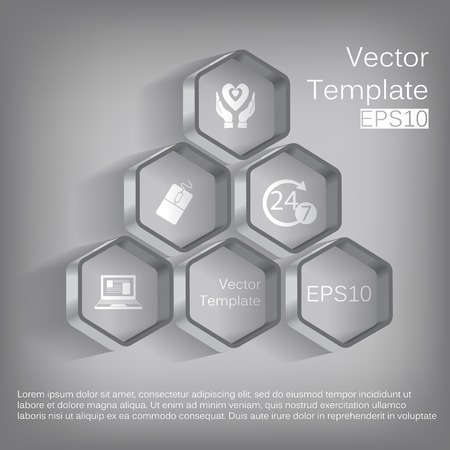 Vector Template EPS10

24 7

Vector Template

EPS10

Lorem ipsum dolor sit amet, consectetur adipiscing elit, sed do eiusmod tempor incididunt ut labore et dolore magna aliqua. Ut enim ad minim veniam, quis nostrud exercitation ullamco laboris nisi ut aliquip ex ea commodo consequat. Duis aute irure dolor in reprehenderit in voluptate