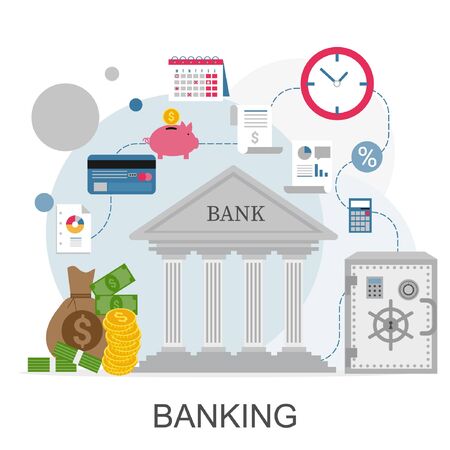 BANK

BANKING