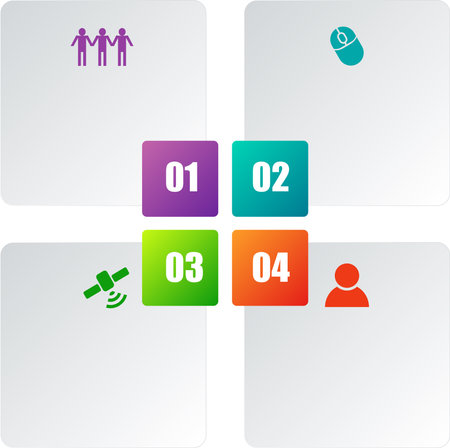 01
02
03
04