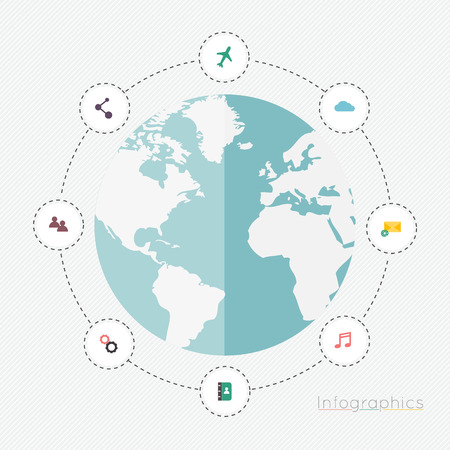 Infographics