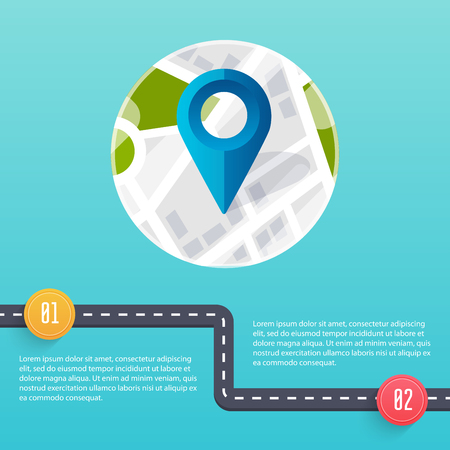 01

Lorem ipsum dolor sit amet, consectetur adipiscing elit, sed do eiusmod tempor incididunt ut labore et dolore magna aliqua. Ut enim ad minim veniam, quis nostrud exercitation ullamco laboris nisi ut aliquip ex ea commodo consequat.

Lorem ipsum dolor sit amet, consectetur adipiscing elit, sed do eiusmod tempor incididunt ut labore et dolore magna aliqua. Ut enim ad minim veniam, quis nostrud exercitation ullamco laboris nisi ut aliquip ex ea commodo consequat.

02