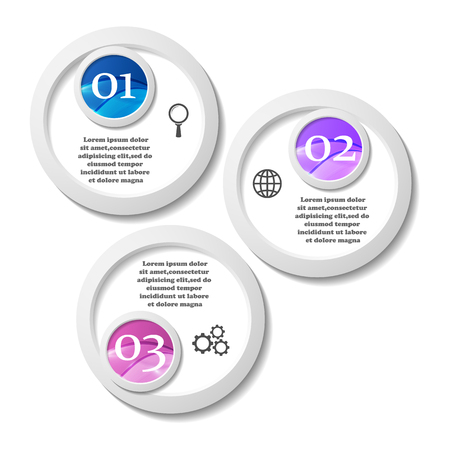 01

Lorem ipsum dolor sit amet,consectetur adipisicing elit,sed do eiusmod tempor incididunt ut labore et dolore magna

02

Lorem ipsum dolor sit amet,consectetur adipisicing elit,sed do eiusmod tempor incididunt ut labore et dolore magna

Lorem ipsum dolor sit amet,consectetur adipisicing elit,sed do eiusmod tempor incididunt ut labore et dolore magna

03