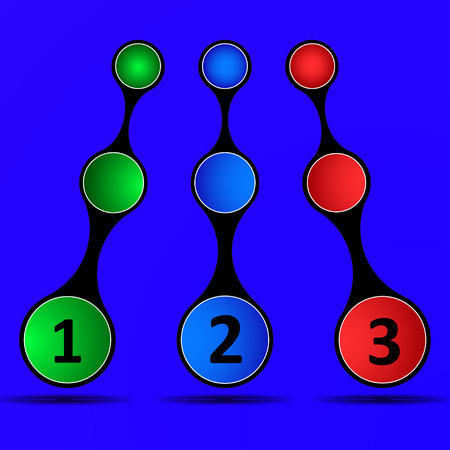 1

2

3