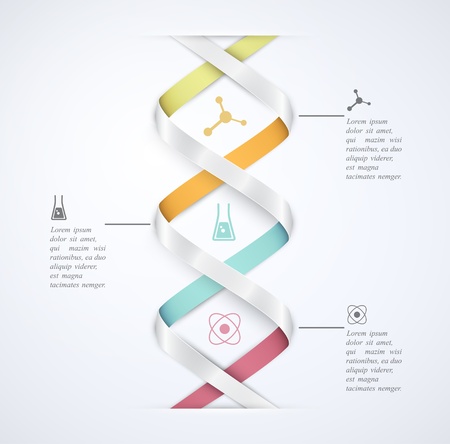 Lorem ipsum dolor sit amet, qui mazim wisi rationibus, ea duo aliquip viderer, est magna tacimates nemger.

Lorem ipsum dolor sit amet, qui mazim wisi rationibus, ea duo aliquip viderer, est magna tacimates nemger.

Lorem ipsum dolor sit amet, qui mazim wisi rationibus, ea duo aliquip viderer, est magna tacimates nemger.