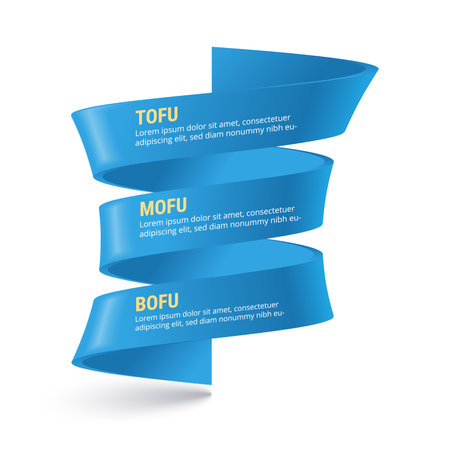 TOFU
Lorem ipsum dolor sit amet, consectetuer adipiscing elit, sed diam nonummy nibh eu-

MOFU
Lorem ipsum dolor sit amet, consectetuer adipiscing elit, sed diam nonummy nibh eu-

BOFU
Lorem ipsum dolor sit amet, consectetuer adipiscing elit, sed diam nonummy nibh eu-