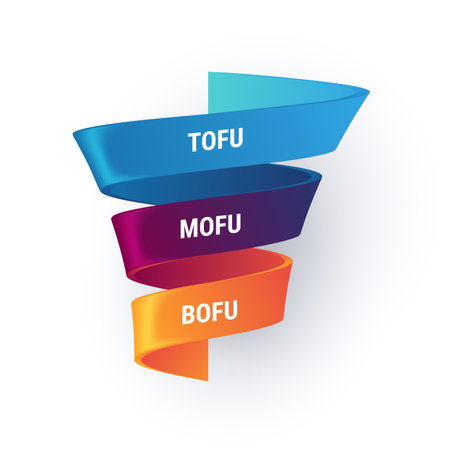 TOFU

MOFU

BOFU