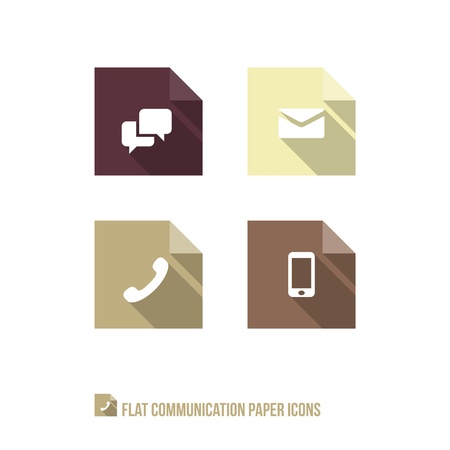 FLAT COMMUNICATION PAPER ICONS