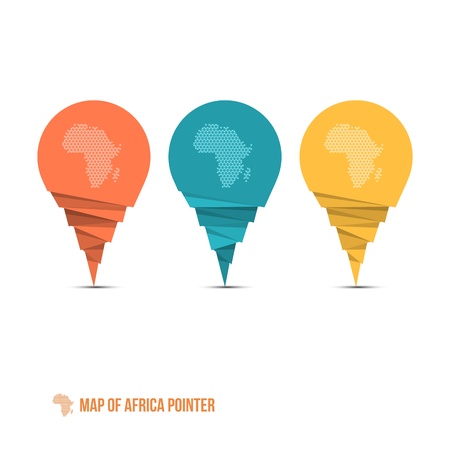 MAP OF AFRICA POINTER