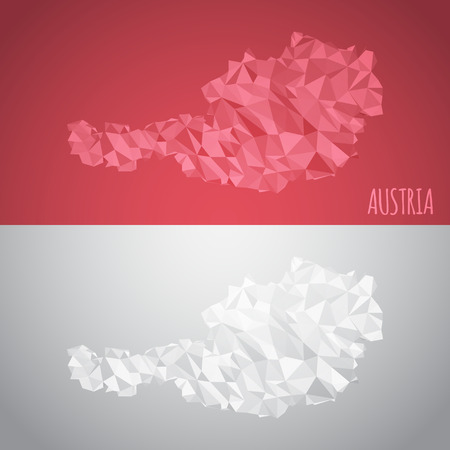 AUSTRIA