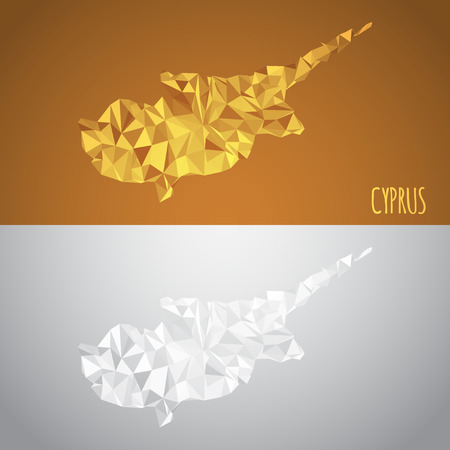 CYPRUS