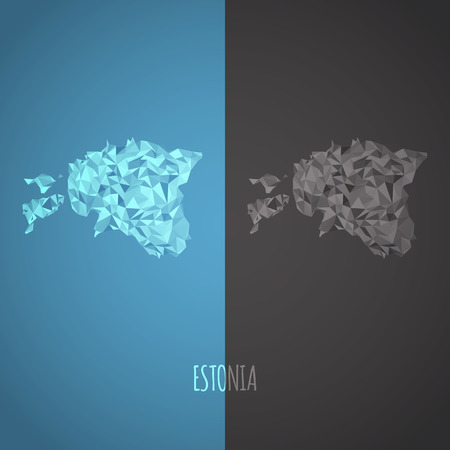 ESTONIA