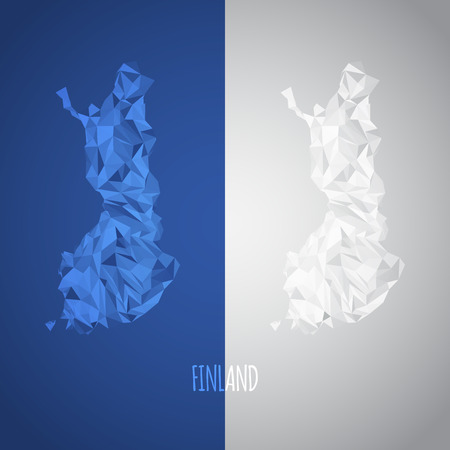 FINLAND