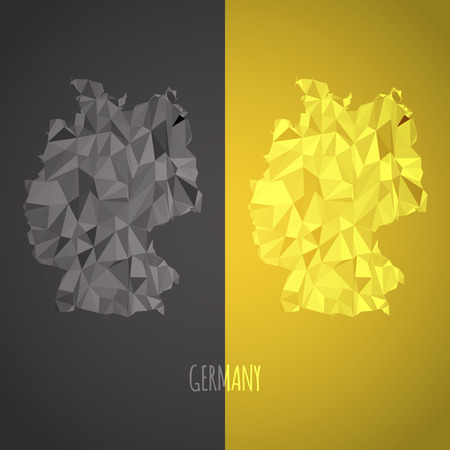 GERMANY