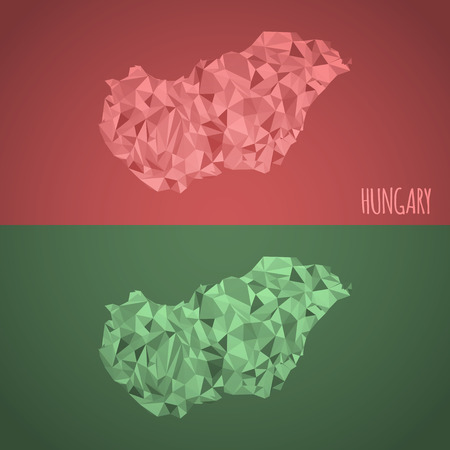 HUNGARY