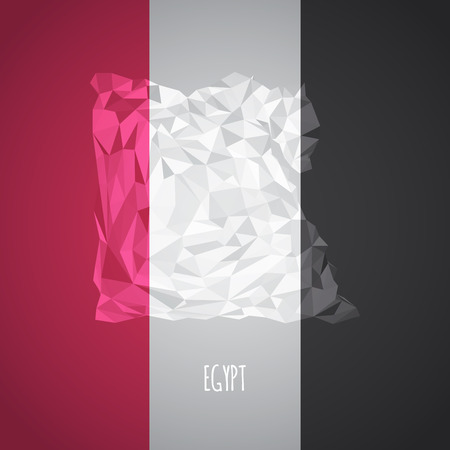 EGYPT