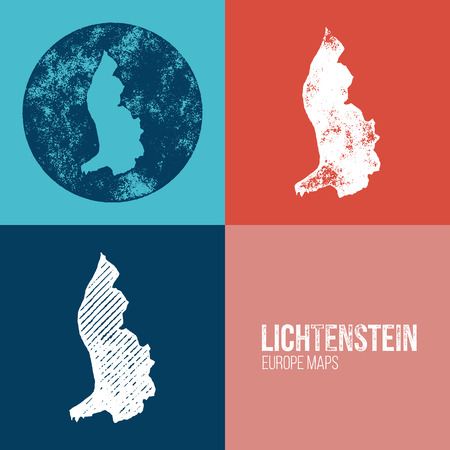 LICHTENSTEIN
EUROPE MAPS