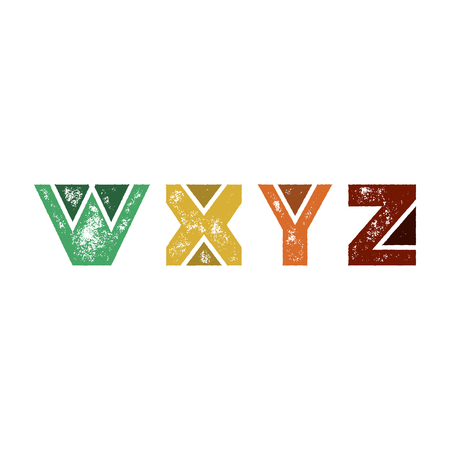 WXYZ