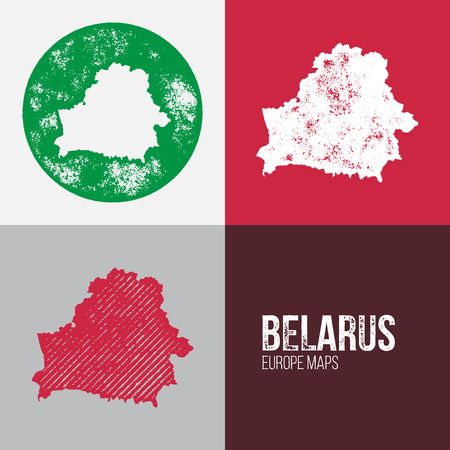 BELARUS
EUROPE MAPS