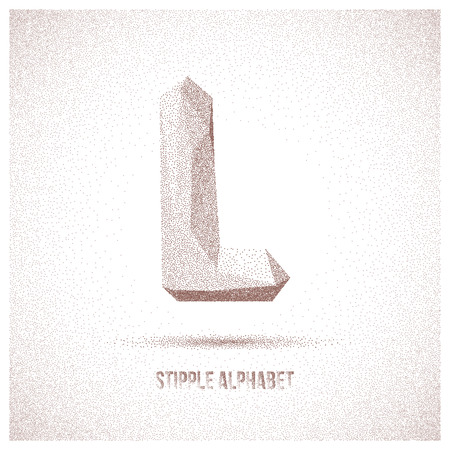 L

STIPPLE ALPHABET