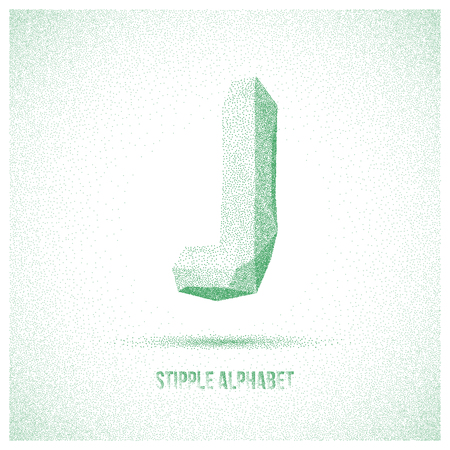 J

STIPPLE ALPHABET