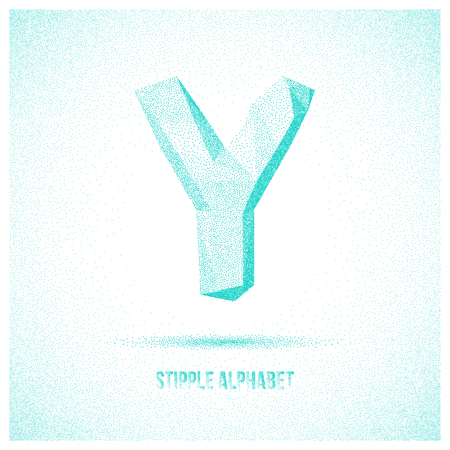 Y

STIPPLE ALPHABET