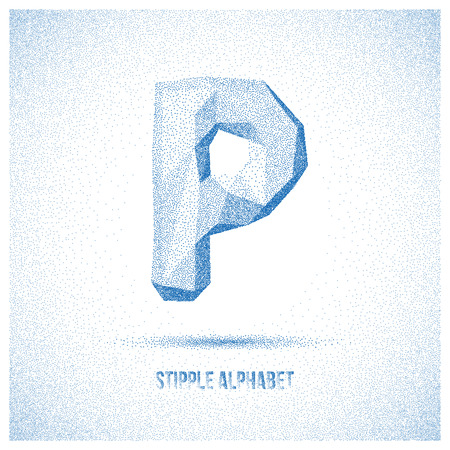 P

STIPPLE ALPHABET