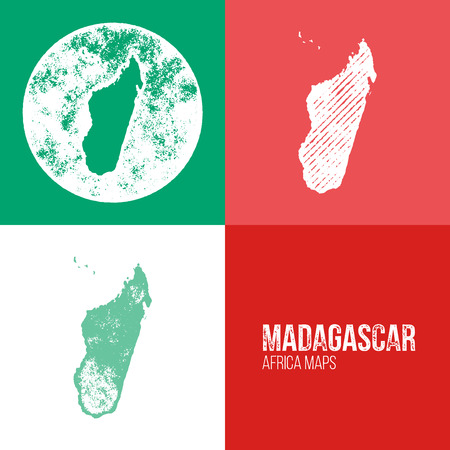 MADAGASCAR
AFRICA MAPS