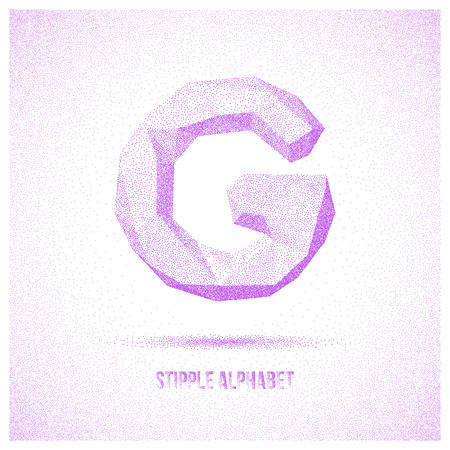 G

STIPPLE ALPHABET