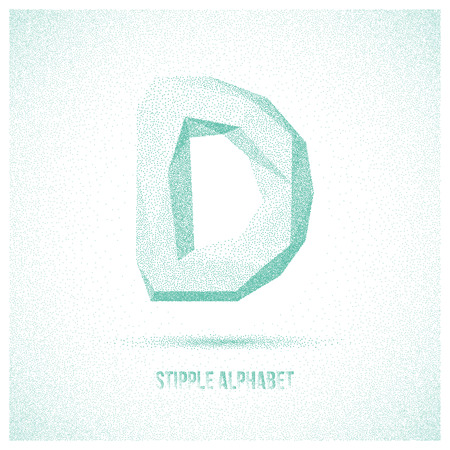 D

STIPPLE ALPHABET