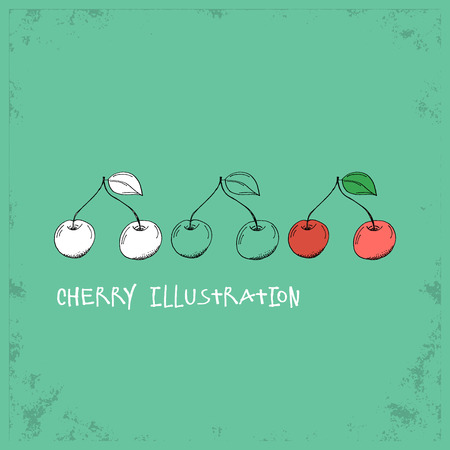 CHERRY ILLUSTRATION