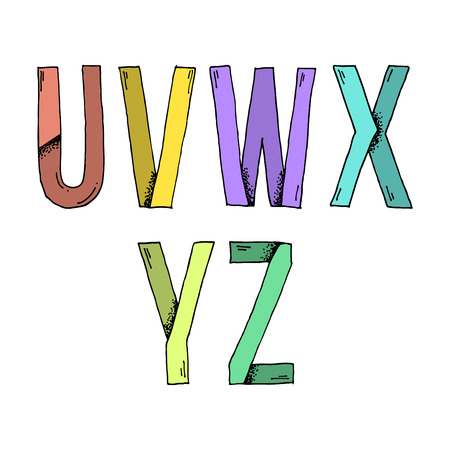 UVWX
YZ