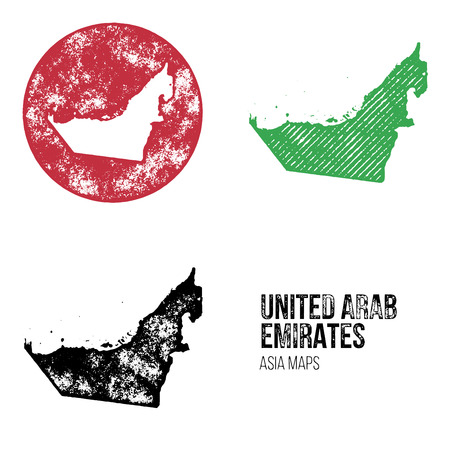 UNITED ARAB EMIRATES
ASIA MAPS