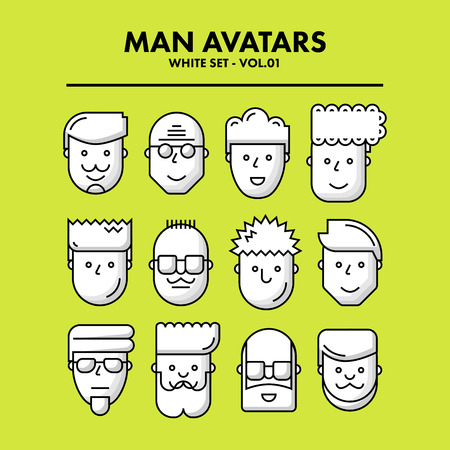 MAN AVATARS
WHITE SET - VOL.01