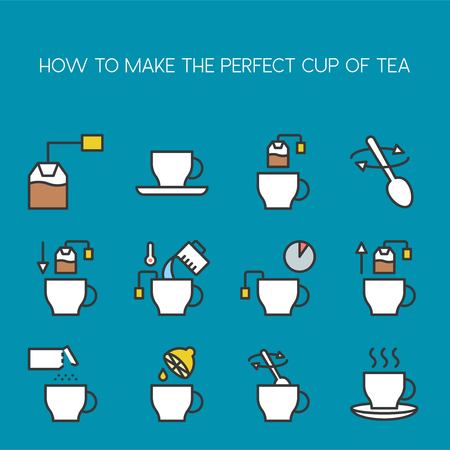 HOW TO MAKE THE PERFECT CUP OF TEA