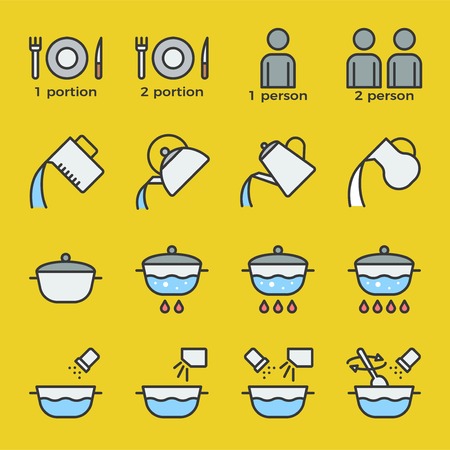 1 portion

2 portion

1 person

2 person