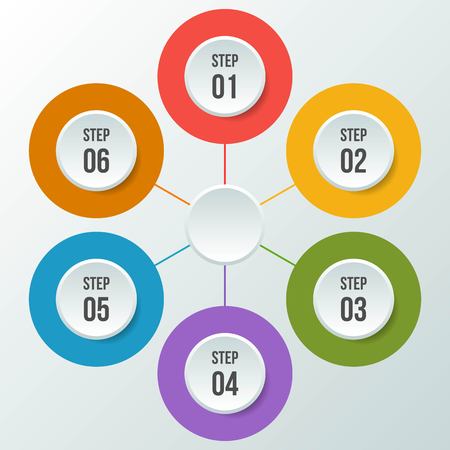 STEP 01

STEP 02

STEP 03

STEP 04

STEP 05

STEP 06