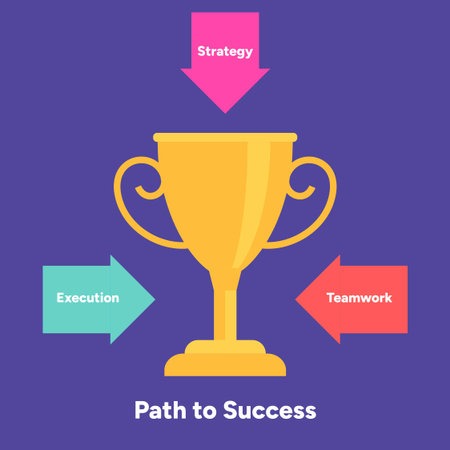 Strategy

Execution

Teamwork

Path to Success